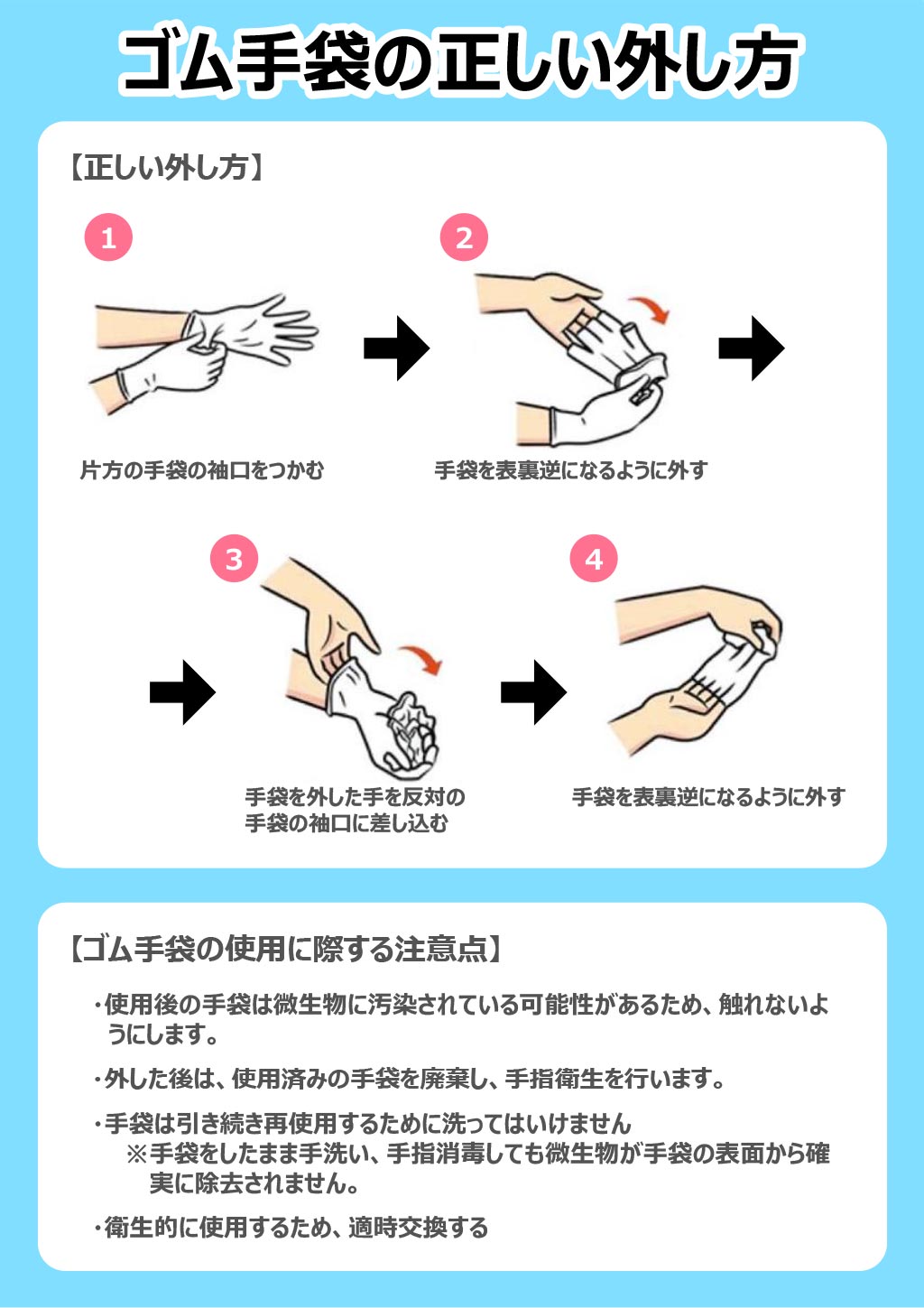 ゴム手袋の正しい外し方

【正しい外し方】

1
片方の手袋の袖口をつかむ

2
手袋を表裏逆になるように外す

3
手袋を外した手を反対の手袋の袖口に差し込む

4
手袋を表裏逆になるように外す

【ゴム手袋の使用に際する注意点】

・使用後の手袋は微生物に汚染されている可能性があるため、触れないようにします。

・外した後は、使用済みの手袋を廃棄し、手指衛生を行います。

・手袋は引き続き再使用するために洗ってはいけません
※手袋をしたまま手洗い、手指消毒しても微生物が手袋の表面から確実に除去されません。

・衛生的に使用するため、適時交換する